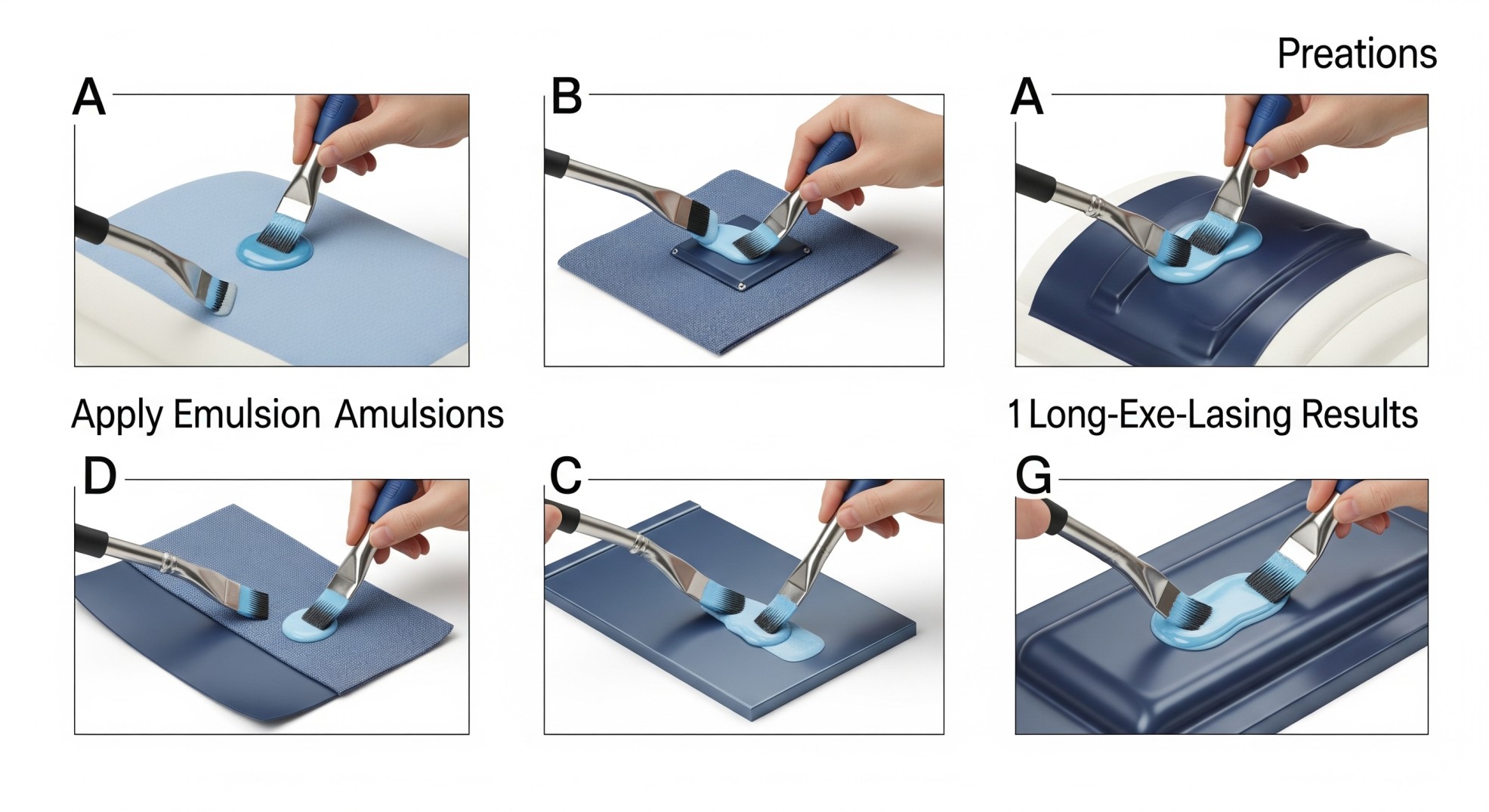 Preations

A

B

A

Apply Emulsion Amulsions

1 Long-Exe-Lasing Results

D

C

G